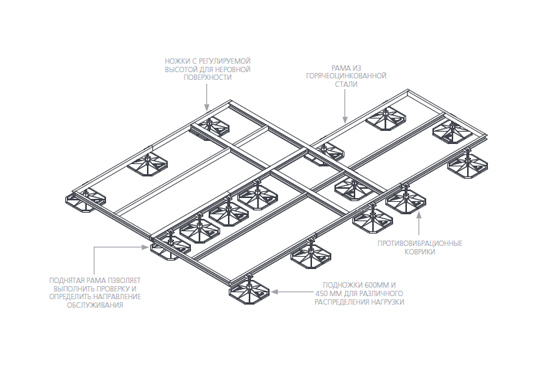 НОЖКИ С РЕГУЛИРУЕМОЙ ВЫСОТОЙ ДЛЯ НЕРОВНОЙ ПОВЕРХНОСТИ

РАМА ИЗ ГОРЯЧЕОЦИНКОВАННОЙ СТАЛИ

ПРОТИВОВИБРАЦИОННЫЕ КОВРИКИ

ПОДНЯТАЯ РАМА ПЗВОЛЯЕТ ВЫПОЛНИТЬ ПРОВЕРКУ И ОПРЕДЕЛИТЬ НАПРАВЛЕНИЕ ОБСЛУЖИВАНИЯ

ПОДНОЖКИ 600ММ И 450 ММ ДЛЯ РАЗЛИЧНОГО РАСПРЕДЕЛЕНИЯ НАГРУЗКИ