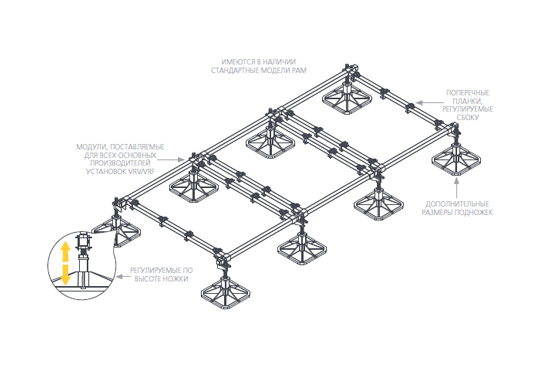 ИМЕЮТСЯ В НАЛИЧИИ СТАНДАРТНЫЕ МОДЕЛИ РАМ

ПОПЕРЕЧНЫЕ ПЛАНКИ, РЕГУЛИРУЕМЫЕ СБОКУ

МОДУЛИ, ПОСТАВЛЯЕМЫЕ ДЛЯ ВСЕХ ОСНОВНЫХ ПРОИЗВОДИТЕЛЕЙ УСТАНОВОК VRV/VRF

ДОПОЛНИТЕЛЬНЫЕ РАЗМЕРЫ ПОДНОЖЕК

РЕГУЛИРУЕМЫЕ ПО ВЫСОТЕ НОЖКИ